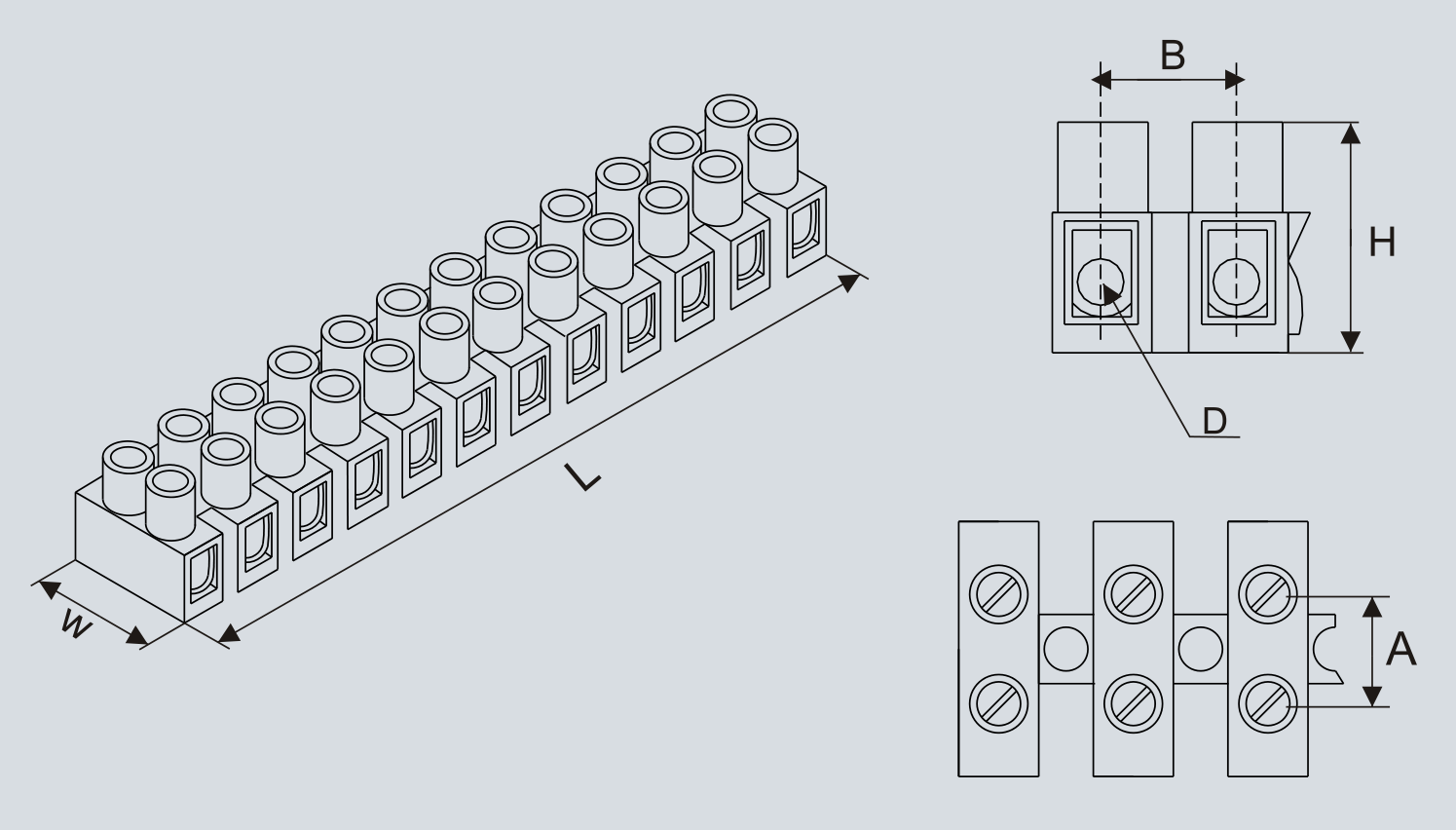 W
L
B
H
D
A